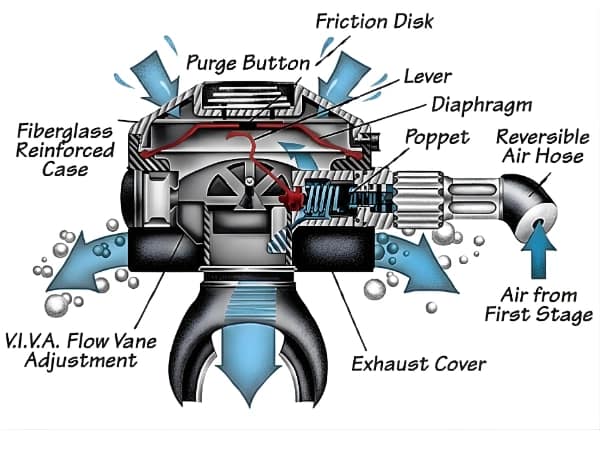 Friction Disk
Purge Button
Lever
Diaphragm
Fiberglass Reinforced Case
Poppet
Reversible Air Hose
Air from First Stage
V.I.V.A. Flow Vane Adjustment
Exhaust Cover